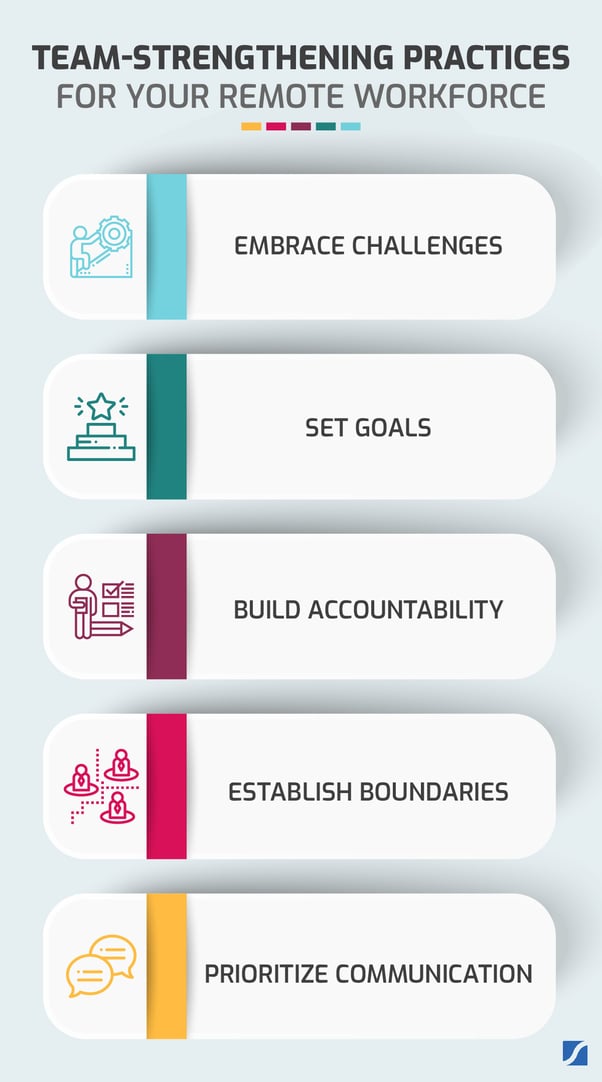 TEAM-STRENGTHENING PRACTICES
FOR YOUR REMOTE WORKFORCE

EMBRACE CHALLENGES

SET GOALS

BUILD ACCOUNTABILITY

ESTABLISH BOUNDARIES

PRIORITIZE COMMUNICATION