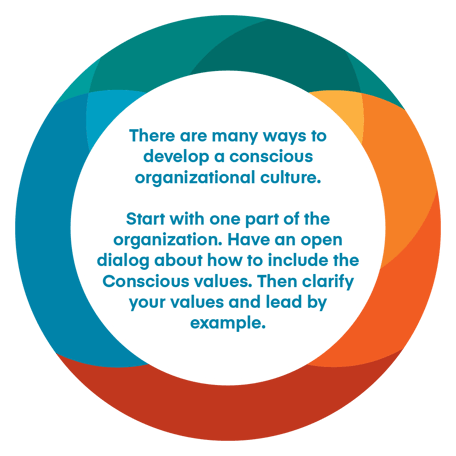 There are many ways to develop a conscious organizational culture.

Start with one part of the organization. Have an open dialog about how to include the Conscious values. Then clarify your values and lead by example.