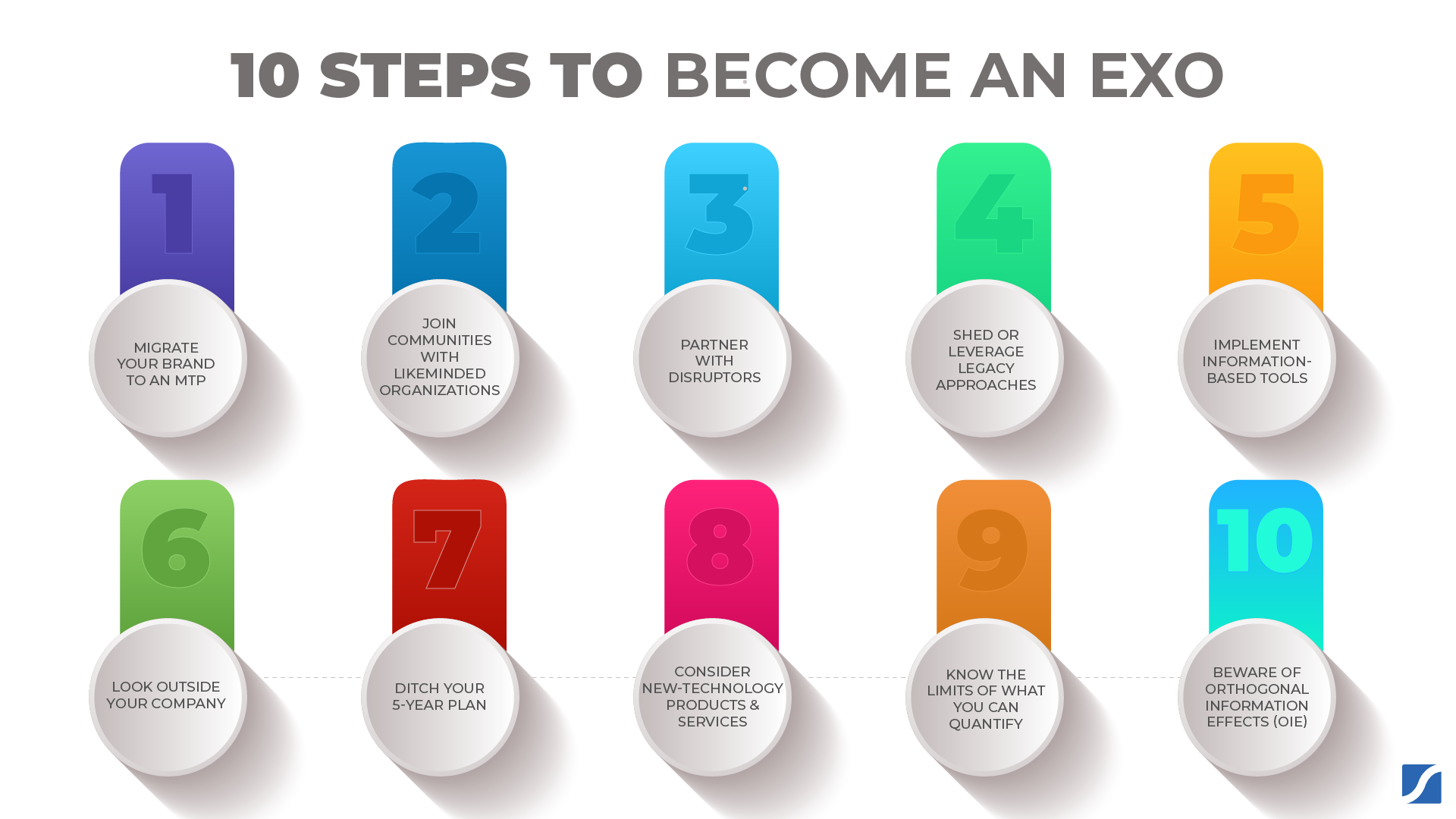 10 STEPS TO BECOME AN EXO

1
MIGRATE YOUR BRAND TO AN MTP

2
JOIN COMMUNITIES WITH LIKEMINDED ORGANIZATIONS

3
PARTNER WITH DISRUPTORS

4
SHED OR LEVERAGE LEGACY APPROACHES

5
IMPLEMENT INFORMATION-BASED TOOLS

6
LOOK OUTSIDE YOUR COMPANY

7
DITCH YOUR 5-YEAR PLAN

8
CONSIDER NEW-TECHNOLOGY PRODUCTS & SERVICES

9
KNOW THE LIMITS OF WHAT YOU CAN QUANTIFY

10
BEWARE OF ORTHOGONAL INFORMATION EFFECTS (OIE)