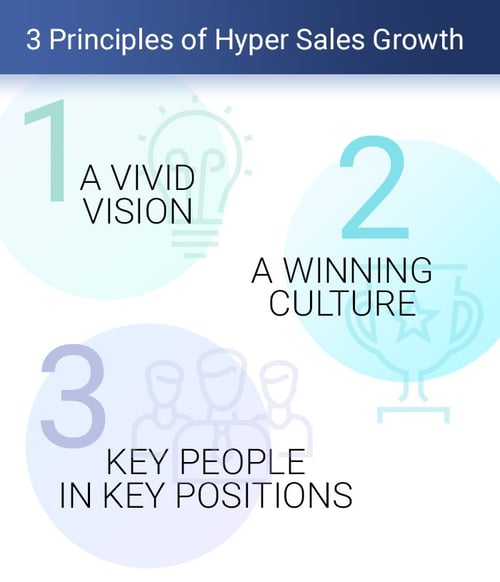 3 Principles of Hyper Sales Growth

1 A VIVID VISION

2 A WINNING CULTURE

3 KEY PEOPLE IN KEY POSITIONS