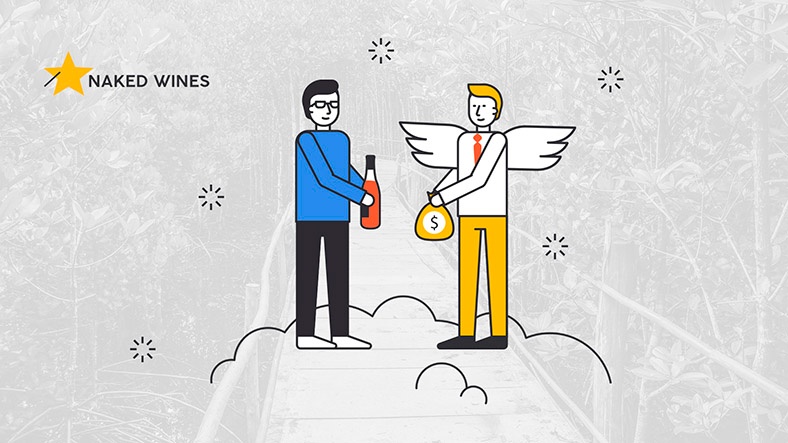 NAKED WINES

$