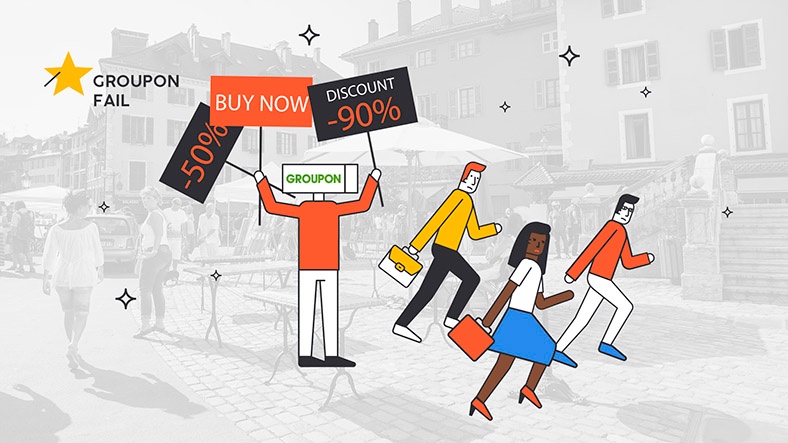 GROUPON FAIL

-50%

BUY NOW

DISCOUNT -90%

GROUPON