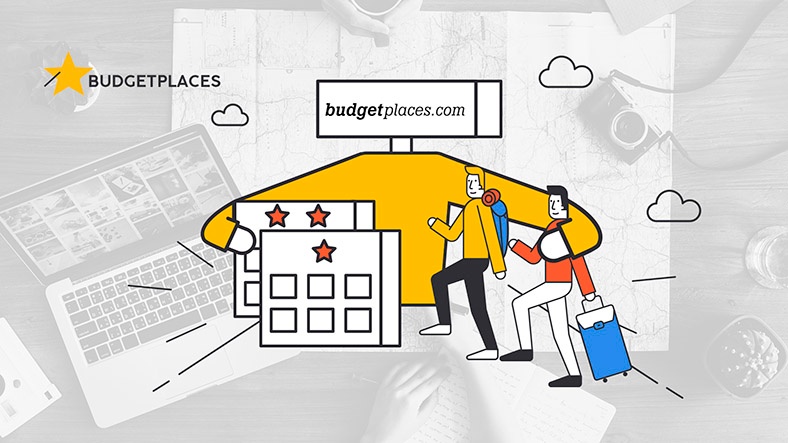 BUDGETPLACES

budgetplaces.com