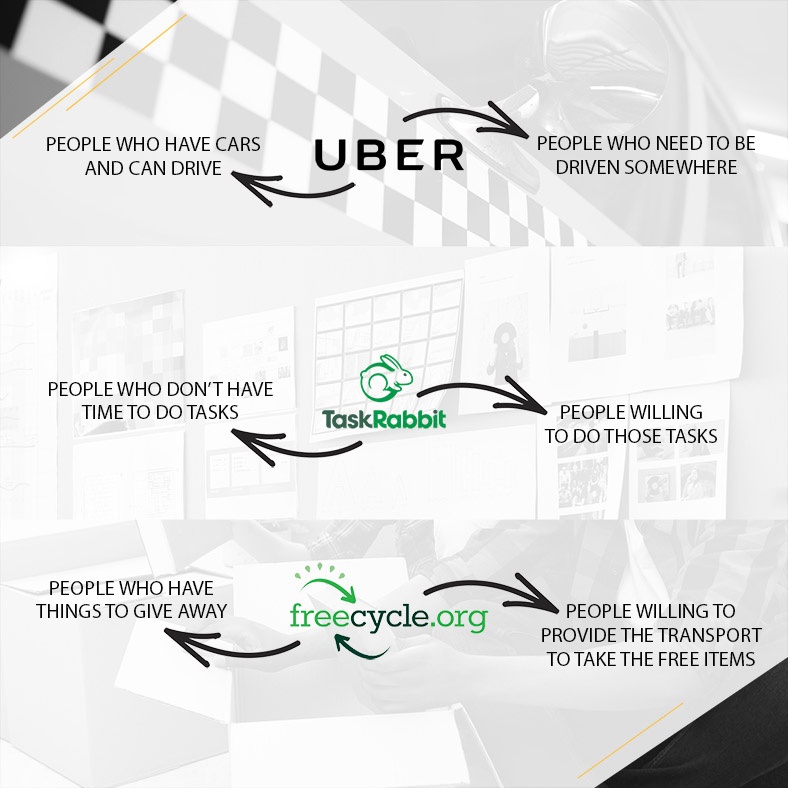 PEOPLE WHO HAVE CARS AND CAN DRIVE

UBER

PEOPLE WHO NEED TO BE DRIVEN SOMEWHERE

PEOPLE WHO DON'T HAVE TIME TO DO TASKS

TaskRabbit

PEOPLE WILLING TO DO THOSE TASKS

PEOPLE WHO HAVE THINGS TO GIVE AWAY

freecycle.org

PEOPLE WILLING TO PROVIDE THE TRANSPORT TO TAKE THE FREE ITEMS