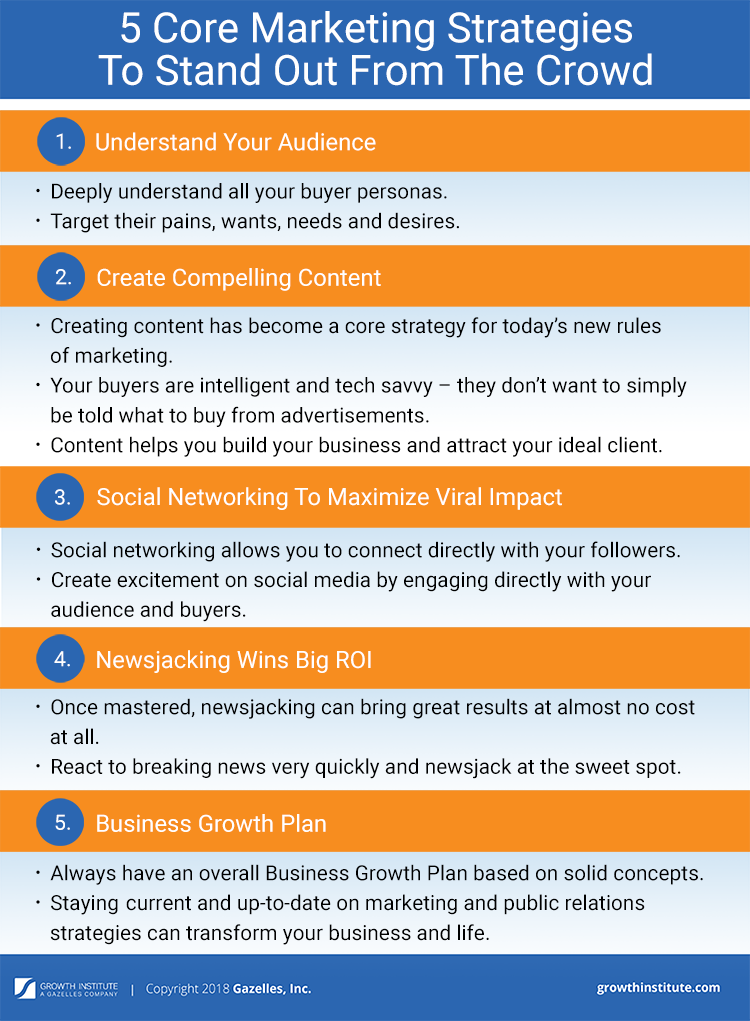 5 Core Marketing Strategies To Stand Out From The Crowd

1. Understand Your Audience

• Deeply understand all your buyer personas.
• Target their pains, wants, needs and desires.

2. Create Compelling Content

• Creating content has become a core strategy for today's new rules of marketing.
• Your buyers are intelligent and tech savvy – they don't want to simply be told what to buy from advertisements.
• Content helps you build your business and attract your ideal client.

3. Social Networking To Maximize Viral Impact

• Social networking allows you to connect directly with your followers.
• Create excitement on social media by engaging directly with your audience and buyers.

4. Newsjacking Wins Big ROI

• Once mastered, newsjacking can bring great results at almost no cost at all.
• React to breaking news very quickly and newsjack at the sweet spot.

5. Business Growth Plan

• Always have an overall Business Growth Plan based on solid concepts.
• Staying current and up-to-date on marketing and public relations strategies can transform your business and life.

GROWTH INSTITUTE A GAZELLES COMPANY | Copyright 2018 Gazelles, Inc. growthinstitute.com